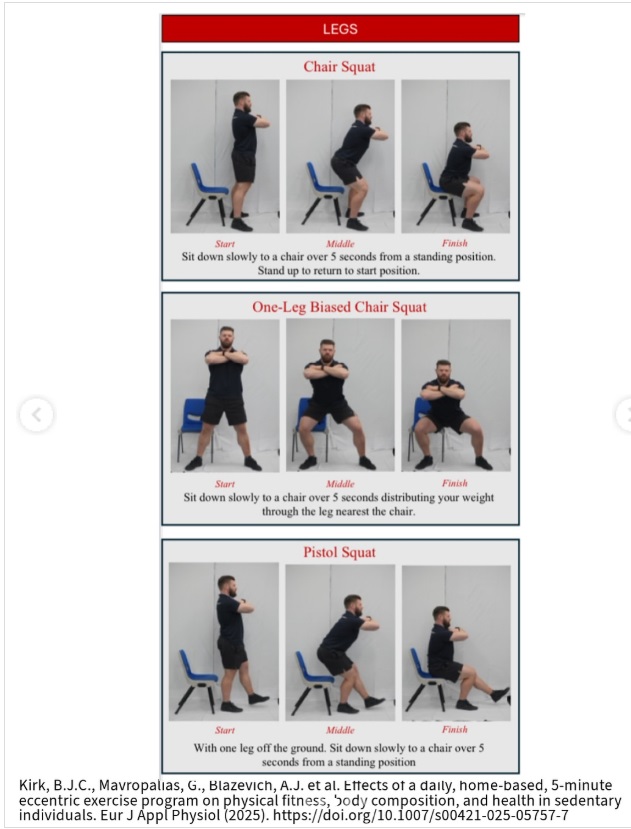 LEGS

Chair Squat

Start
Middle
Finish

Sit down slowly to a chair over 5 seconds from a standing position. Stand up to return to start position.

One-Leg Biased Chair Squat

Start
Middle
Finish

Sit down slowly to a chair over 5 seconds distributing your weight through the leg nearest the chair.

Pistol Squat

Start
Middle
Finish

With one leg off the ground. Sit down slowly to a chair over 5 seconds from a standing position

Kirk, B.J.C., Mavropalias, G., Blazevich, A.J. et al. Effects of a daily, home-based, 5-minute eccentric exercise program on physical fitness, body composition, and health in sedentary individuals. Eur J Appl Physiol (2025). https://doi.org/10.1007/s00421-025-05757-7